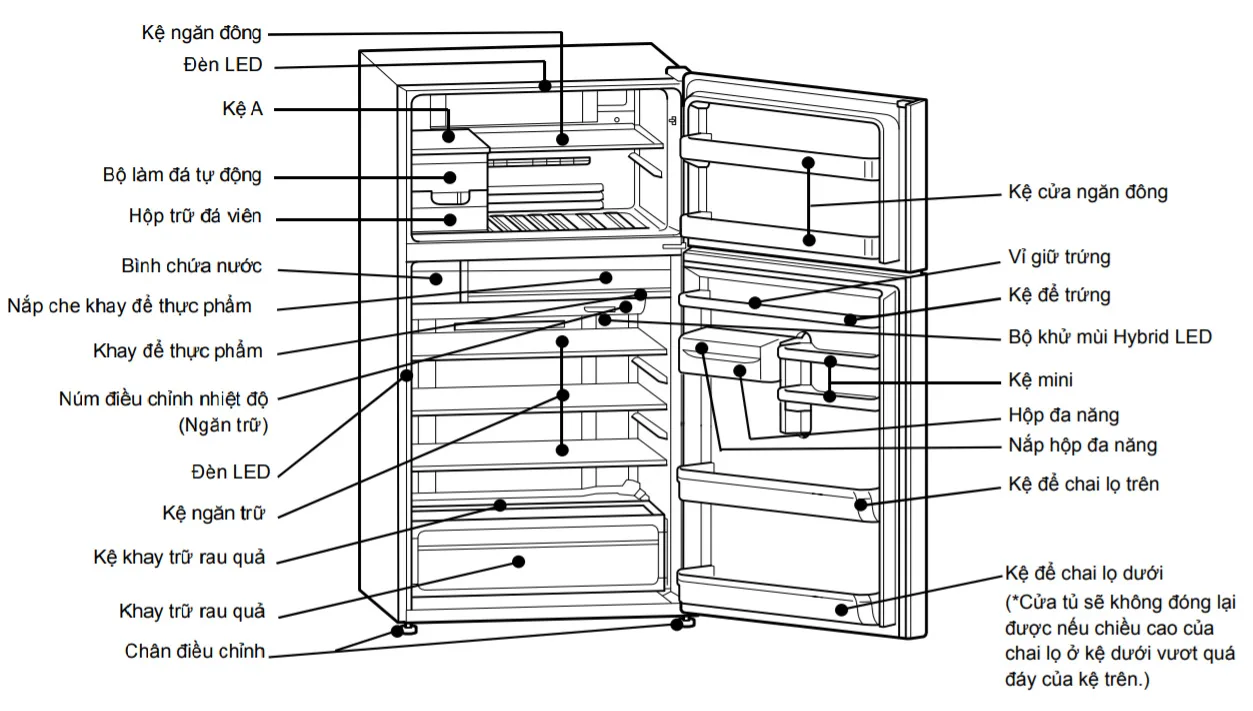 Kệ ngăn đông
Đèn LED
Kệ A
Bộ làm đá tự động
Hộp trữ đá viên
Bình chứa nước
Nắp che khay để thực phẩm
Khay để thực phẩm
Núm điều chỉnh nhiệt độ (Ngăn trữ)
Đèn LED
Kệ ngăn trữ
Kệ khay trữ rau quả
Khay trữ rau quả
Chân điều chỉnh

Kệ cửa ngăn đông
Vỉ giữ trứng
Kệ để trứng
Bộ khử mùi Hybrid LED
Kệ mini
Hộp đa năng
Nắp hộp đa năng
Kệ để chai lọ trên
Kệ để chai lọ dưới
(*Cửa tủ sẽ không đóng lại được nếu chiều cao của chai lọ ở kệ dưới vượt quá đáy của kệ trên.)